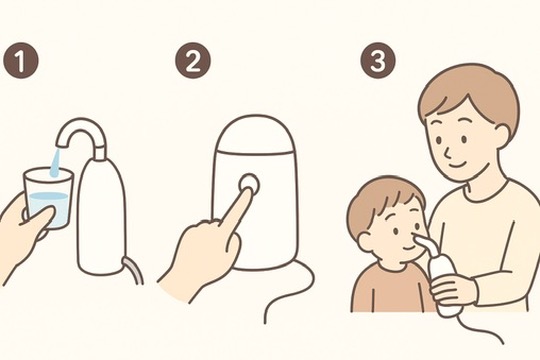 1

2

3